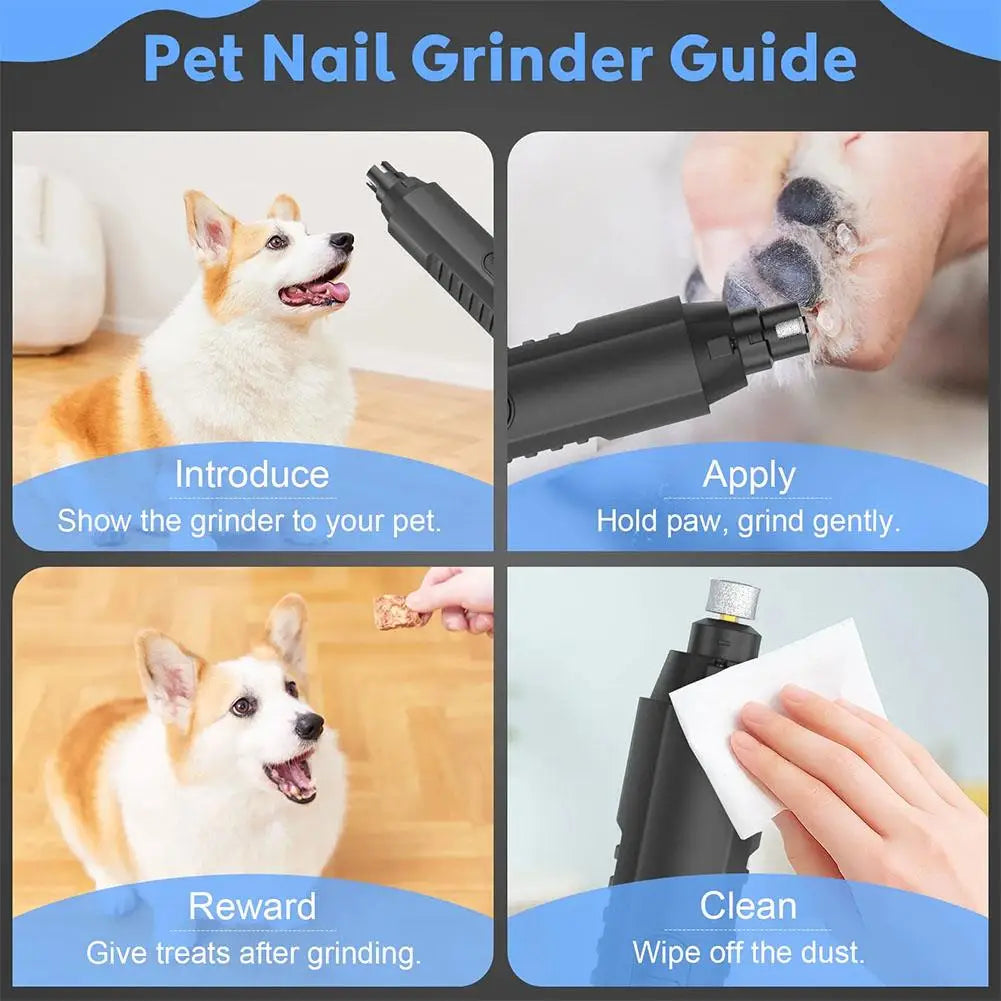 Pet Nail Grinder Guide

Introduce
Show the grinder to your pet.

Apply
Hold paw, grind gently.

Reward
Give treats after grinding.

Clean
Wipe off the dust.