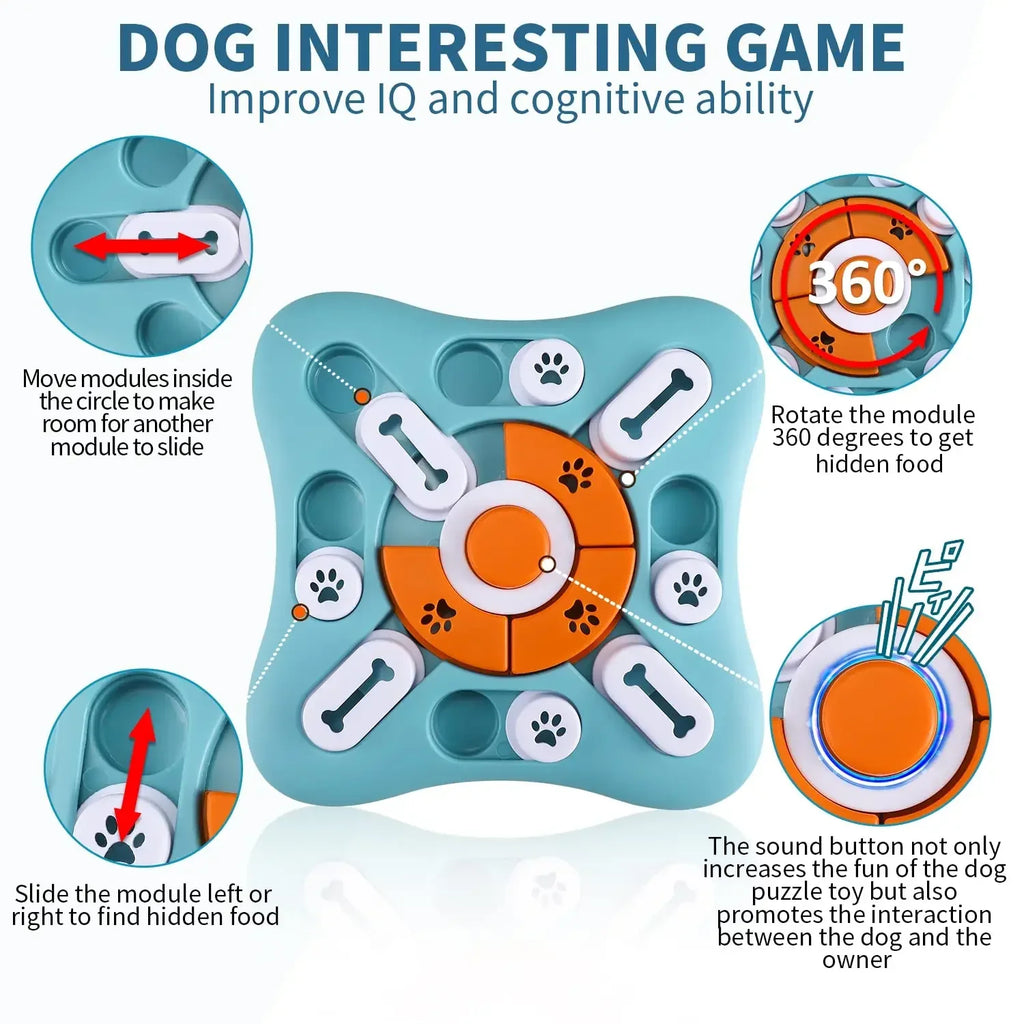 DOG INTERESTING GAME
Improve IQ and cognitive ability

Move modules inside the circle to make room for another module to slide

360°

Rotate the module 360 degrees to get hidden food

Slide the module left or right to find hidden food

The sound button not only increases the fun of the dog puzzle toy but also promotes the interaction between the dog and the owner