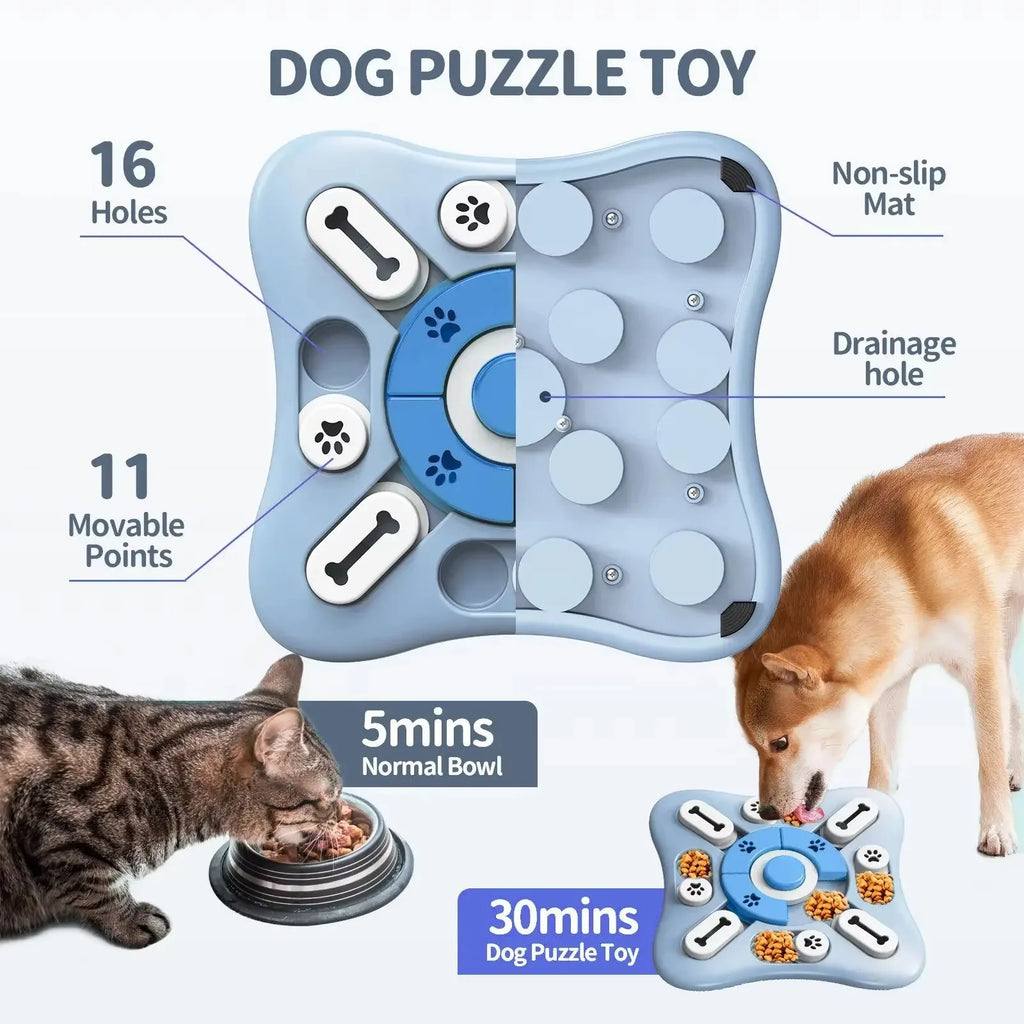 DOG PUZZLE TOY

16
Holes

11
Movable
Points

Non-slip
Mat

Drainage
hole

5mins
Normal Bowl

30mins
Dog Puzzle Toy